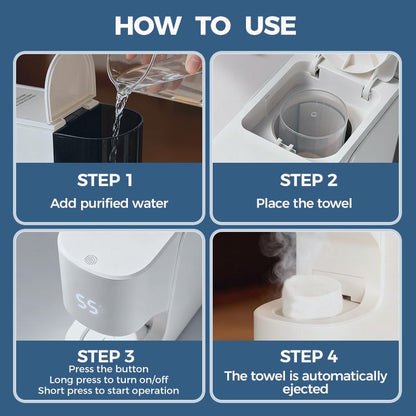 HOW TO USE

STEP 1
Add purified water

STEP 2
Place the towel

55

STEP 3
Press the button
Long press to turn on/off
Short press to start operation

STEP 4
The towel is automatically ejected